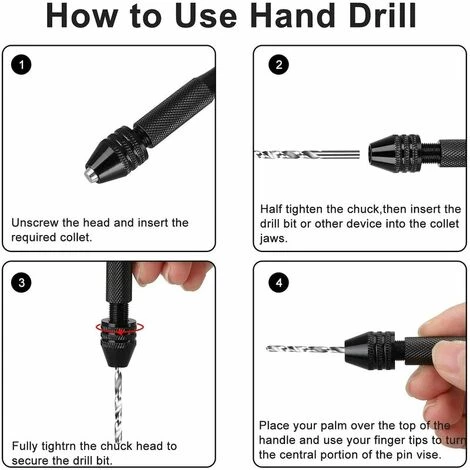 How to Use Hand Drill

1

Unscrew the head and insert the required collet.

2

Half tighten the chuck,then insert the drill bit or other device into the collet jaws.

3

Fully tightrn the chuck head to secure the drill bit.

4

Place your palm over the top of the handle and use your finger tips to turn the central portion of the pin vise.