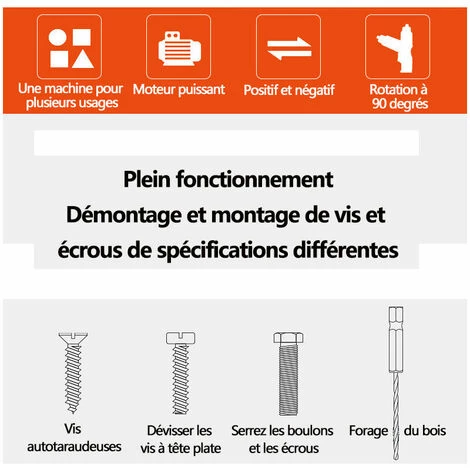 Une machine pour plusieurs usages

Moteur puissant

Positif et négatif

Rotation à 90 degrés

Plein fonctionnement
Démontage et montage de vis et écrous de spécifications différentes

Vis autotaraudeuses

Dévisser les vis à tête plate

Serrez les boulons et les écrous

Forage du bois