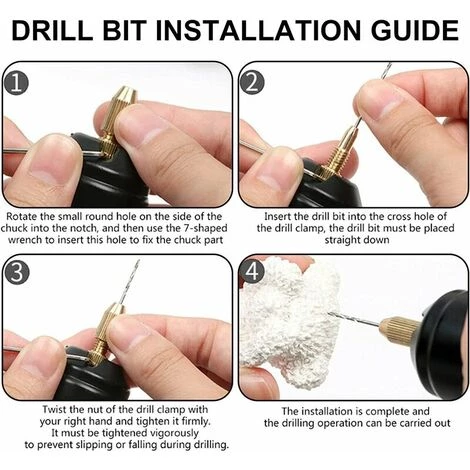 DRILL BIT INSTALLATION GUIDE

1

Rotate the small round hole on the side of the chuck into the notch, and then use the 7-shaped wrench to insert this hole to fix the chuck part

2

Insert the drill bit into the cross hole of the drill clamp, the drill bit must be placed straight down

3

Twist the nut of the drill clamp with your right hand and tighten it firmly. It must be tightened vigorously to prevent slipping or falling during drilling.

4

The installation is complete and the drilling operation can be carried out