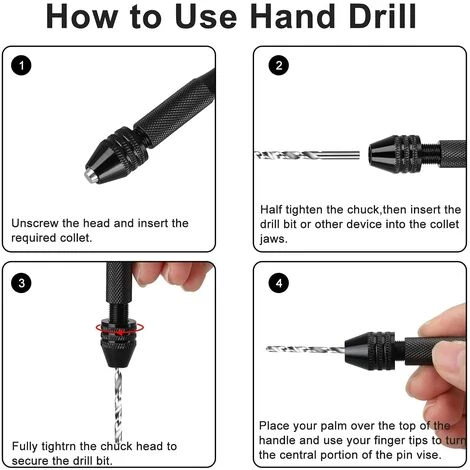 How to Use Hand Drill

1

Unscrew the head and insert the required collet.

2

Half tighten the chuck,then insert the drill bit or other device into the collet jaws.

3

Fully tightrn the chuck head to secure the drill bit.

4

Place your palm over the top of the handle and use your finger tips to turn the central portion of the pin vise.