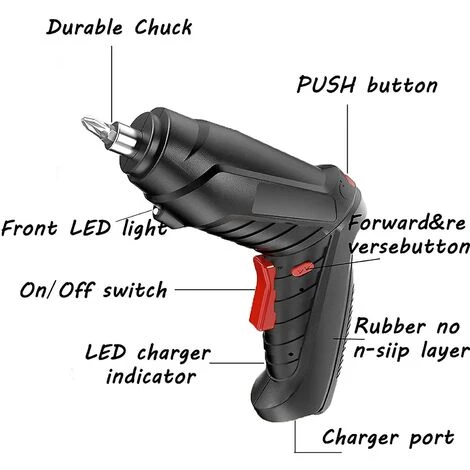 Durable Chuck

PUSH button

Front LED light

Forward&re versebutton

On/Off switch

Rubber no n-siip layer

LED charger indicator

Charger port