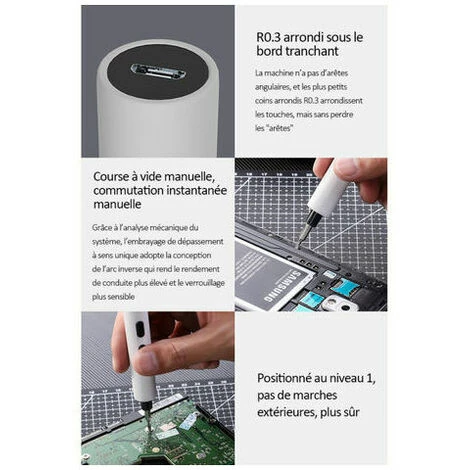 R0.3 arrondi sous le bord tranchant

La machine n'a pas d'arêtes angulaires, et les plus petits coins arrondis R0.3 arrondissent les touches, mais sans perdre les "arêtes"

Course à vide manuelle, commutation instantanée manuelle

Grâce à l'analyse mécanique du système, l'embrayage de dépassement à sens unique adopte la conception de l'arc inverse qui rend le rendement de conduite plus élevé et le verrouillage plus sensible

SAMSUNG

Positionné au niveau 1, pas de marches extérieures, plus sûr