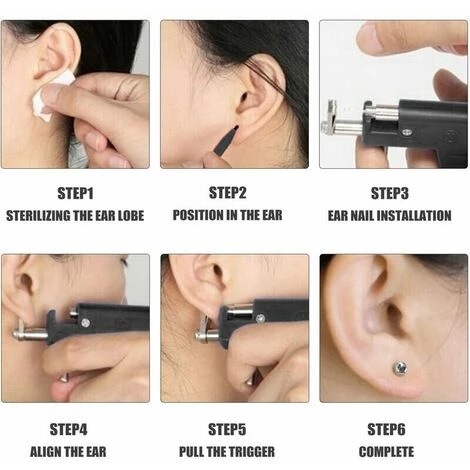 STEP1
STERILIZING THE EAR LOBE

STEP2
POSITION IN THE EAR

STEP3
EAR NAIL INSTALLATION

STEP4
ALIGN THE EAR

STEP5
PULL THE TRIGGER

STEP6
COMPLETE