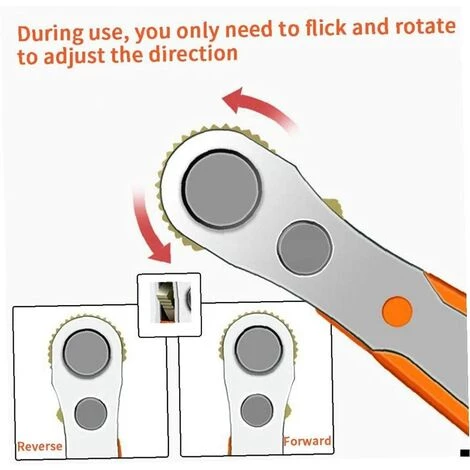 During use, you only need to flick and rotate to adjust the direction

Reverse

Forward