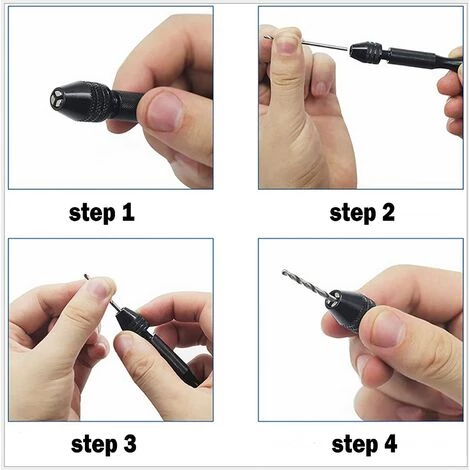 step 1

step 2

step 3

step 4