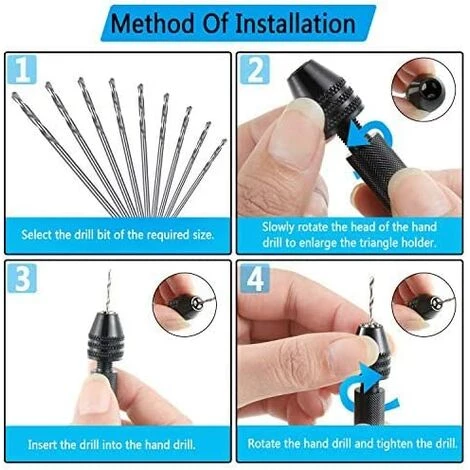 Method Of Installation

1

Select the drill bit of the required size.

2

Slowly rotate the head of the hand drill to enlarge the triangle holder.

3

Insert the drill into the hand drill.

4

Rotate the hand drill and tighten the drill.