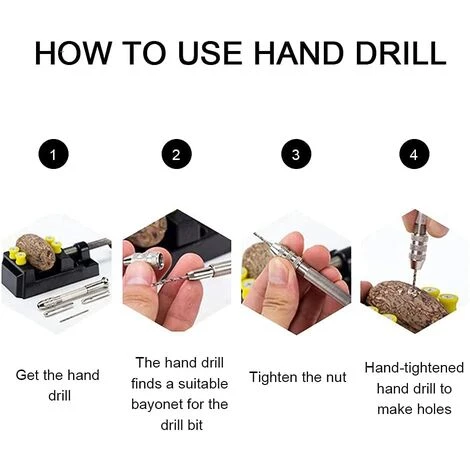 HOW TO USE HAND DRILL

1

2

3

4

Get the hand drill

The hand drill finds a suitable bayonet for the drill bit

Tighten the nut

Hand-tightened hand drill to make holes