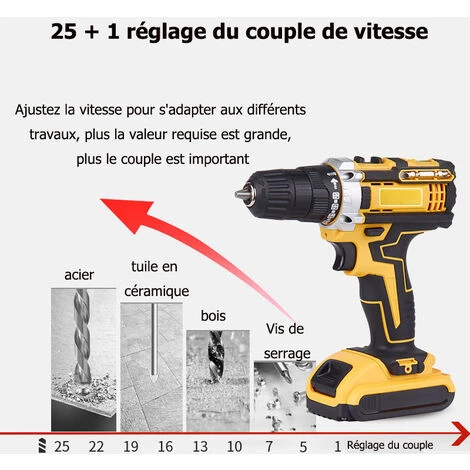 25 + 1 réglage du couple de vitesse

Ajustez la vitesse pour s'adapter aux différents travaux, plus la valeur requise est grande, plus le couple est important

acier

tuile en céramique

bois

Vis de serrage

25 22 19 16 13 10 7 5 1 Réglage du couple