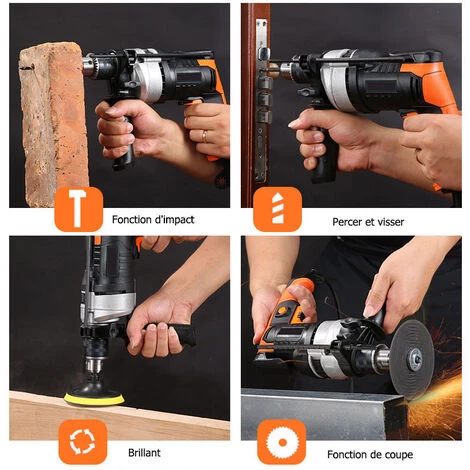 Fonction d'impact

Percer et visser

Brillant

Fonction de coupe