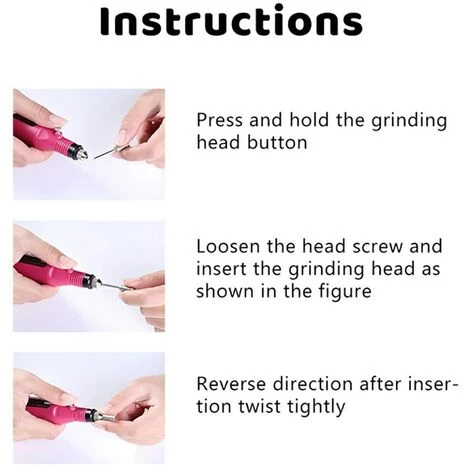 Instructions

Press and hold the grinding head button

Loosen the head screw and insert the grinding head as shown in the figure

Reverse direction after insertion twist tightly