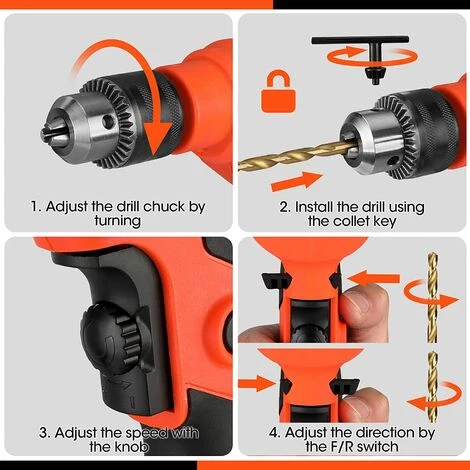 1. Adjust the drill chuck by turning

2. Install the drill using the collet key

3. Adjust the speed with the knob

4. Adjust the direction by the F/R switch