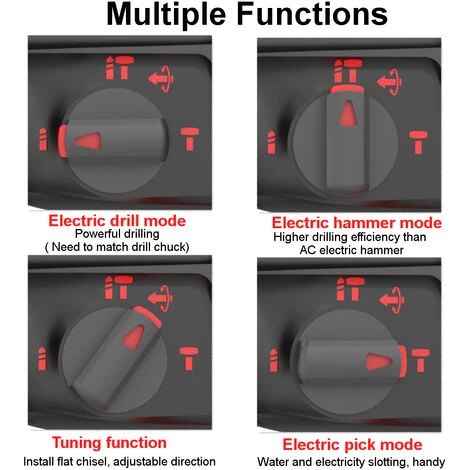 Multiple Functions

Electric drill mode
Powerful drilling
( Need to match drill chuck)

Electric hammer mode
Higher drilling efficiency than AC electric hammer

Tuning function
Install flat chisel, adjustable direction

Electric pick mode
Water and electricity slotting, handy