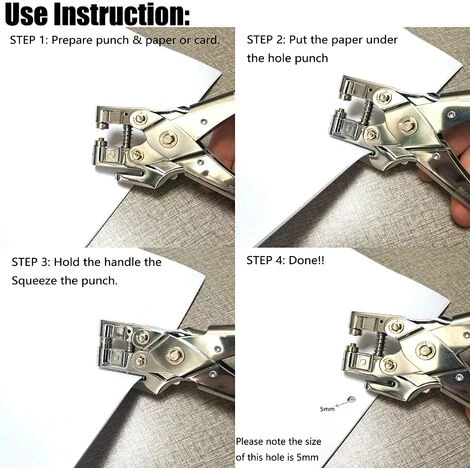 Use Instruction:

STEP 1: Prepare punch & paper or card.

STEP 2: Put the paper under the hole punch

STEP 3: Hold the handle the Squeeze the punch.

STEP 4: Done!!

5mm

Please note the size of this hole is 5mm