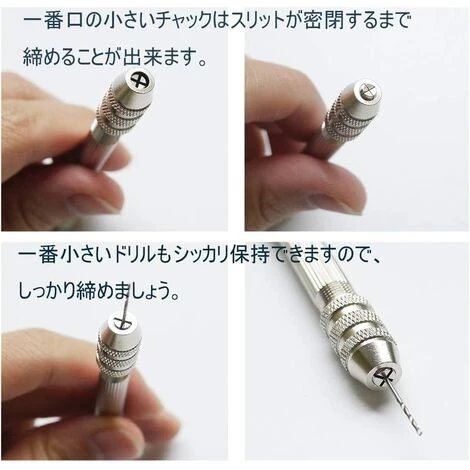 一番口の小さいチャックはスリットが密閉するまで締めることが出来ます。

一番小さいドリルもシッカリ保持できますので、しっかり締めましょう。