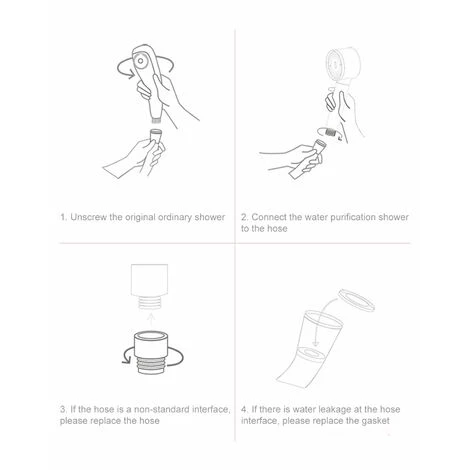 1. Unscrew the original ordinary shower

2. Connect the water purification shower to the hose

3. If the hose is a non-standard interface, please replace the hose

4. If there is water leakage at the hose interface, please replace the gasket