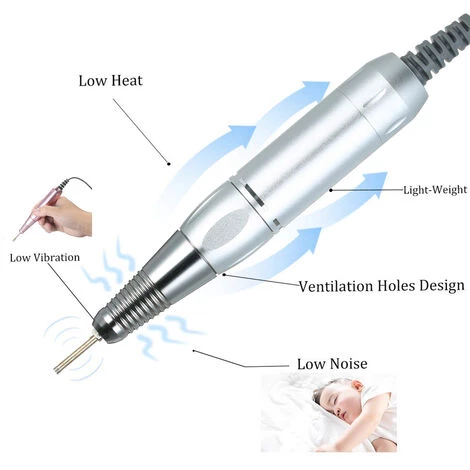 Low Heat

Light-Weight

Low Vibration

Ventilation Holes Design

Low Noise