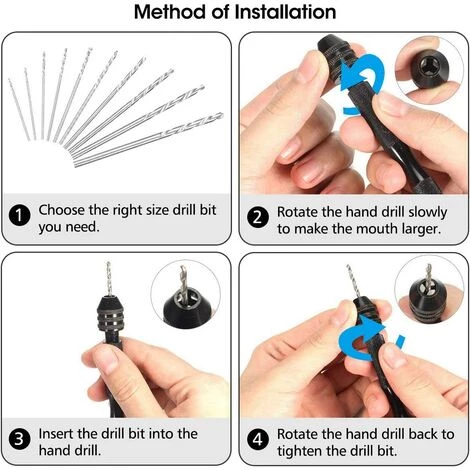 Method of Installation

1 Choose the right size drill bit you need.

2 Rotate the hand drill slowly to make the mouth larger.

3 Insert the drill bit into the hand drill.

4 Rotate the hand drill back to tighten the drill bit.