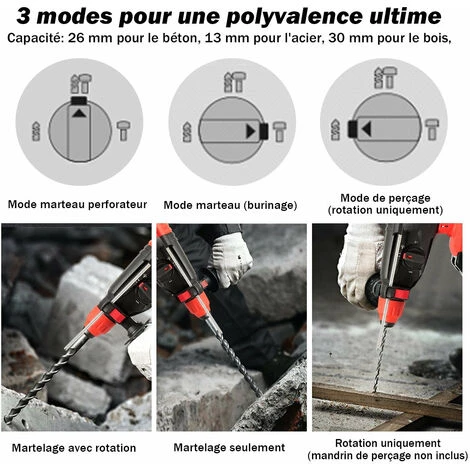 3 modes pour une polyvalence ultime
Capacité: 26 mm pour le béton, 13 mm pour l'acier, 30 mm pour le bois,

Mode marteau perforateur

Mode marteau (burinage)

Mode de perçage (rotation uniquement)

Martelage avec rotation

Martelage seulement

Rotation uniquement (mandrin de perçage non inclus)