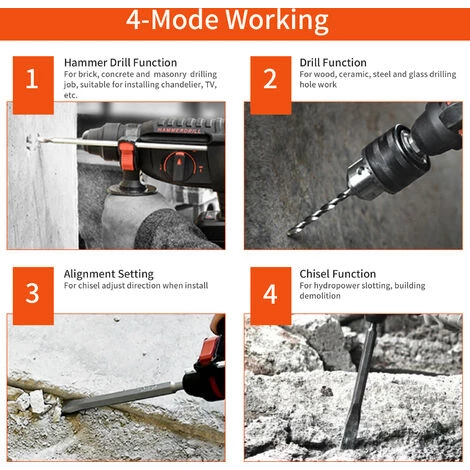 4-Mode Working

1

Hammer Drill Function
For brick, concrete and masonry drilling job, suitable for installing chandelier, TV, etc.

HAMMERDRILL

2

Drill Function
For wood, ceramic, steel and glass drilling hole work

3

Alignment Setting
For chisel adjust direction when install

4

Chisel Function
For hydropower slotting, building demolition