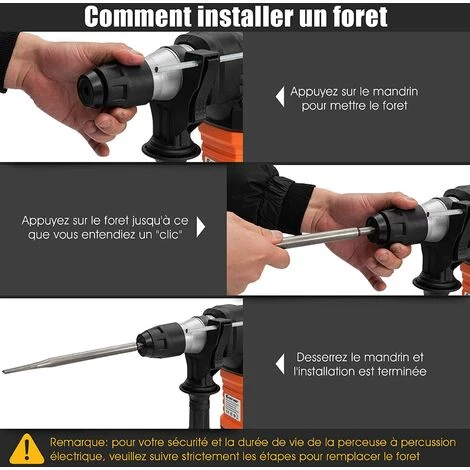 Comment installer un foret

Appuyez sur le mandrin pour mettre le foret

Appuyez sur le foret jusqu'à ce que vous entendiez un "clic"

Desserrez le mandrin et l'installation est terminée

Remarque: pour votre sécurité et la durée de vie de la perceuse à percussion électrique, veuillez suivre strictement les étapes pour remplacer le foret