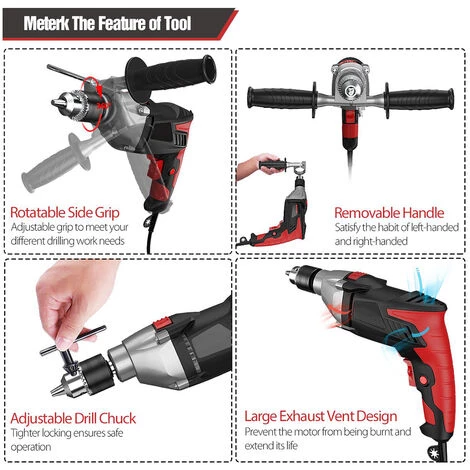 Meterk The Feature of Tool

Rotatable Side Grip
Adjustable grip to meet your different drilling work needs

Removable Handle
Satisfy the habit of left-handed and right-handed

Adjustable Drill Chuck
Tighter locking ensures safe operation

Large Exhaust Vent Design
Prevent the motor from being burnt and extend its life